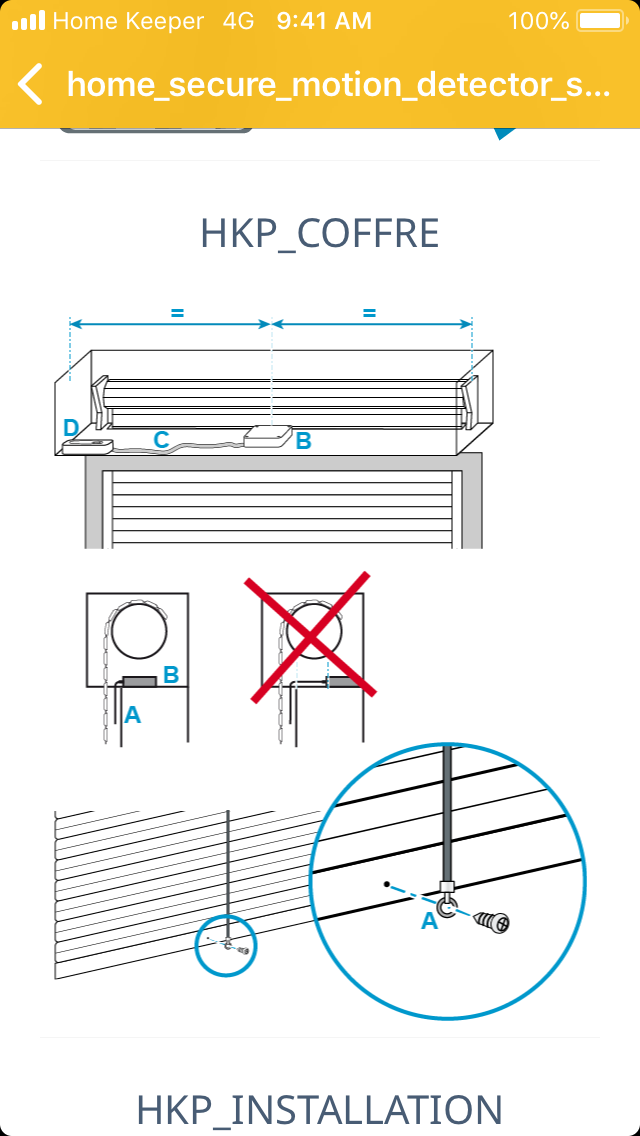 Home Keeper 4G 9:41 AM 100%

home_secure_motion_detector_s...

HKP_COFFRE

=

=

D

C

B

B

A

A

HKP_INSTALLATION